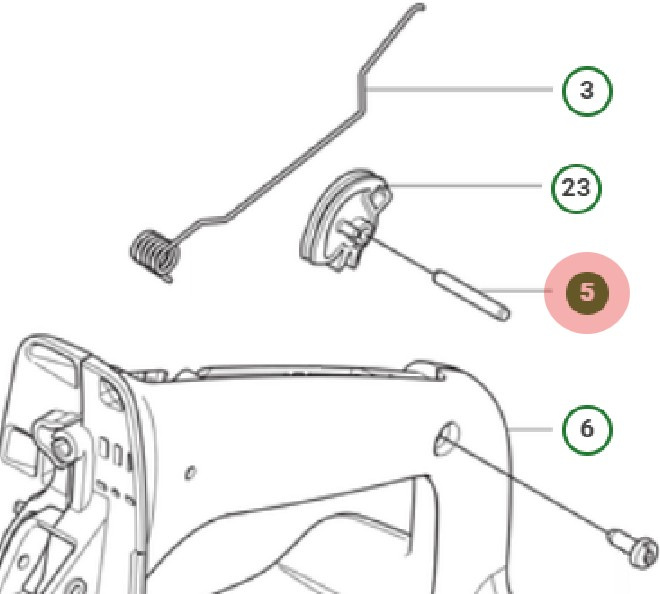 3
23
5
6