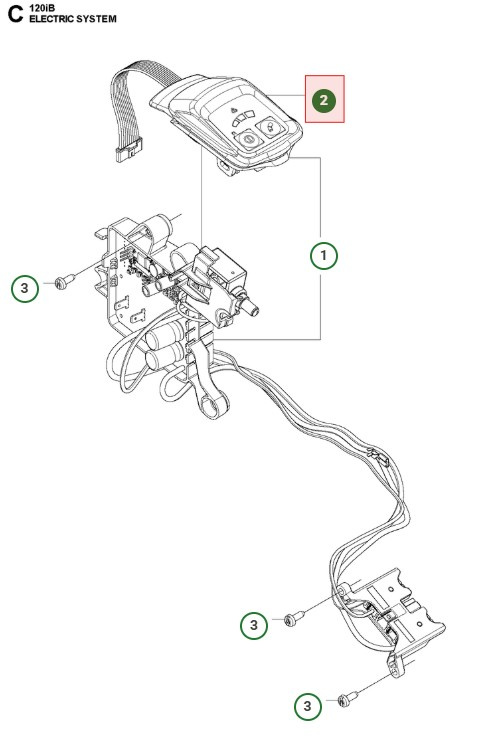 C 120iB
ELECTRIC SYSTEM

2

1

3

3

3