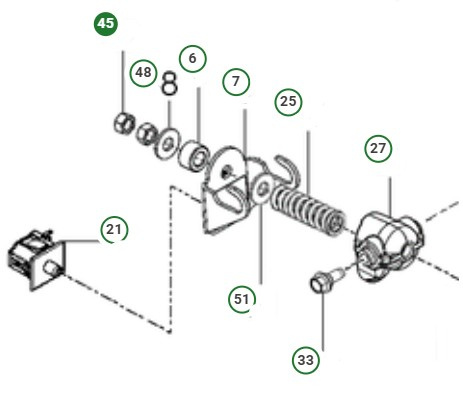 45
48
8
6
7
25
27
21
51
33