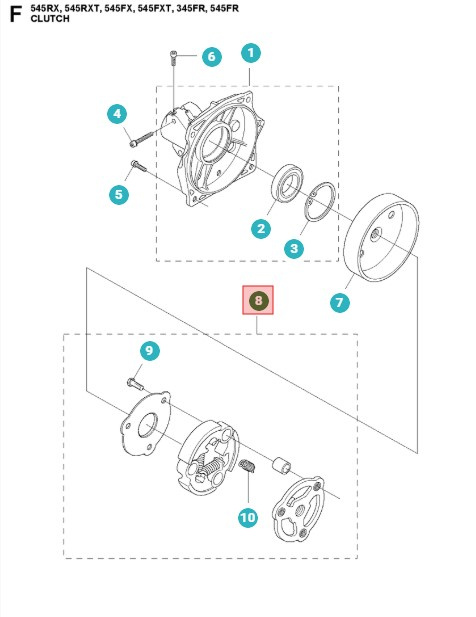 F 545RX, 545RXT, 545FX, 545FXT, 345FR, 545FR
CLUTCH

6
1
4
5
2
3
7
8
9
10