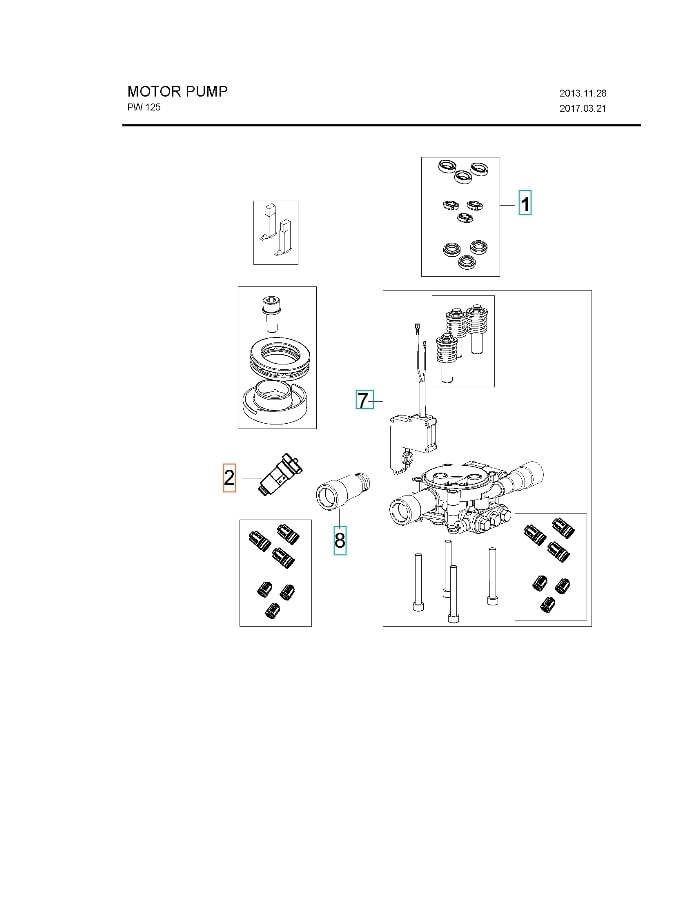 MOTOR PUMP
PW 125

2013.11.28
2017.03.21

1
7
2
8