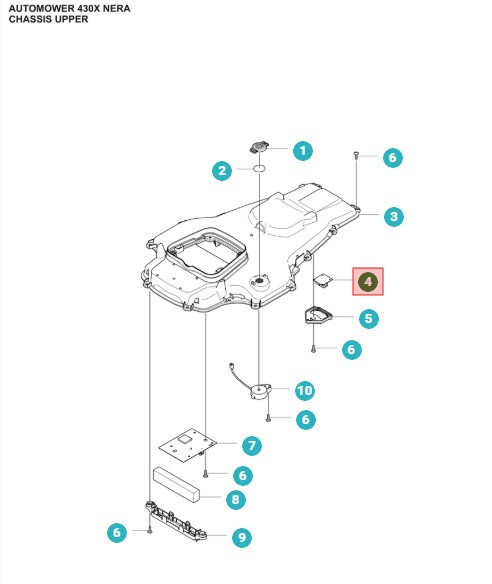 AUTOMOWER 430X NERA
CHASSIS UPPER

1
2
6
3
4
5
6
10
6
7
6
8
6
9