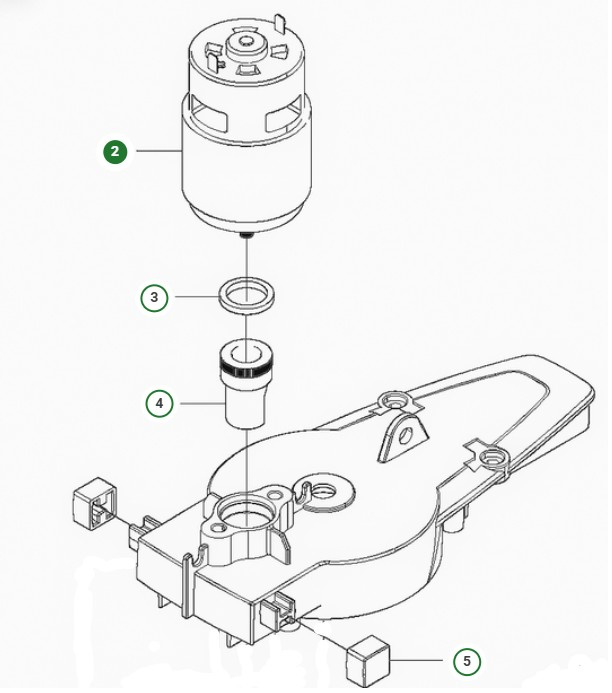 2

3

4

5