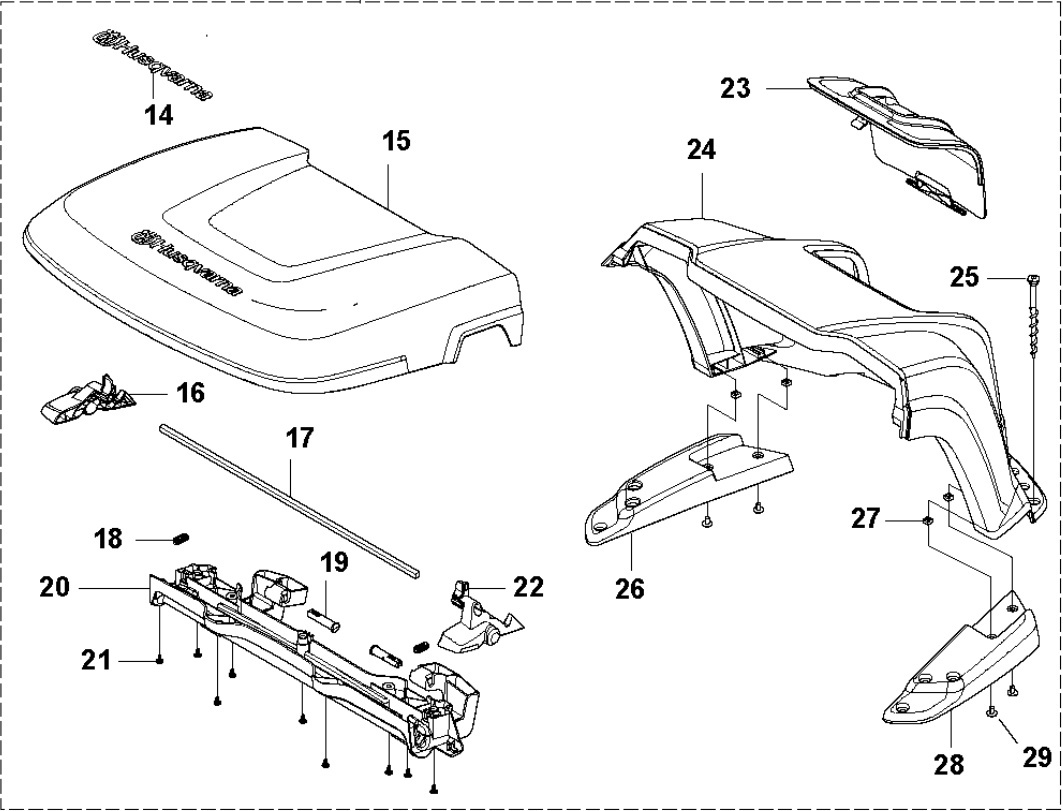 Husqvarna
14
15
Husqvarna
16
17
18
19
20
21
22
23
24
25
26
27
28
29