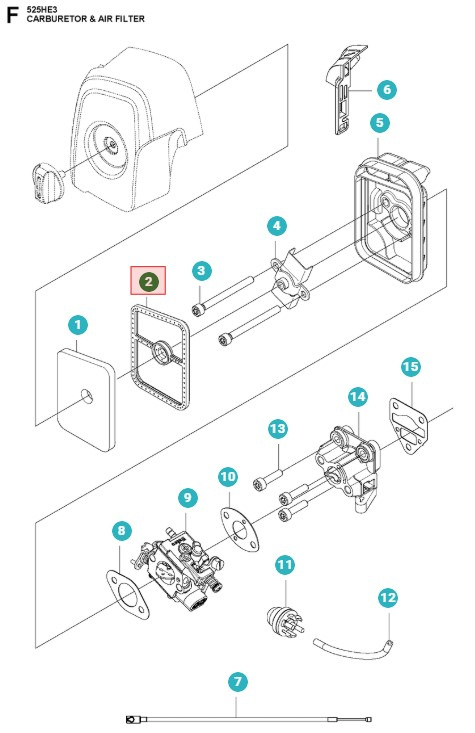 F
525HE3
CARBURETOR & AIR FILTER

6
5
4
3
2
1
15
14
13
10
9
8
11
12
7