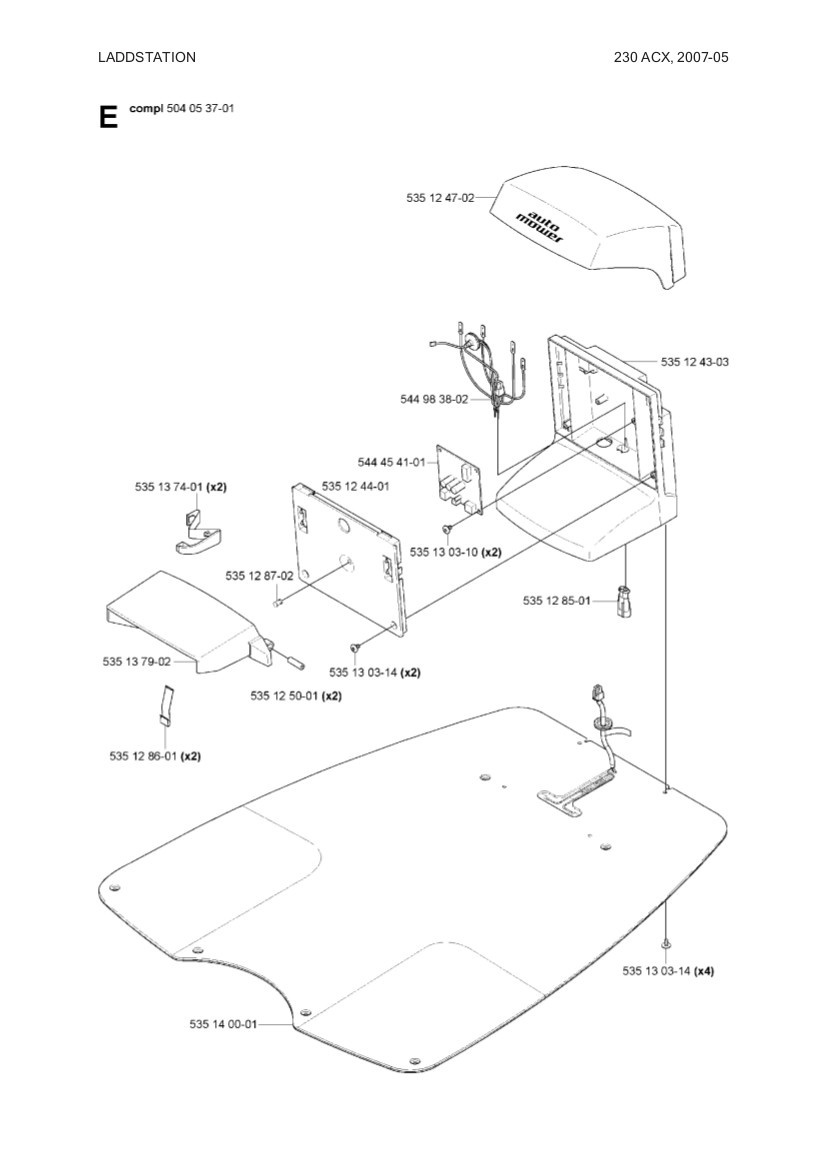 LADDSTATION

230 ACX, 2007-05

E compl 504 05 37-01

535 12 47-02

auto mower

535 12 43-03

544 98 38-02

544 45 41-01

535 13 74-01 (x2)

535 12 44-01

535 13 03-10 (x2)

535 12 87-02

535 12 85-01

535 13 79-02

535 13 03-14 (x2)

535 12 50-01 (x2)

535 12 86-01 (x2)

535 13 03-14 (x4)

535 14 00-01