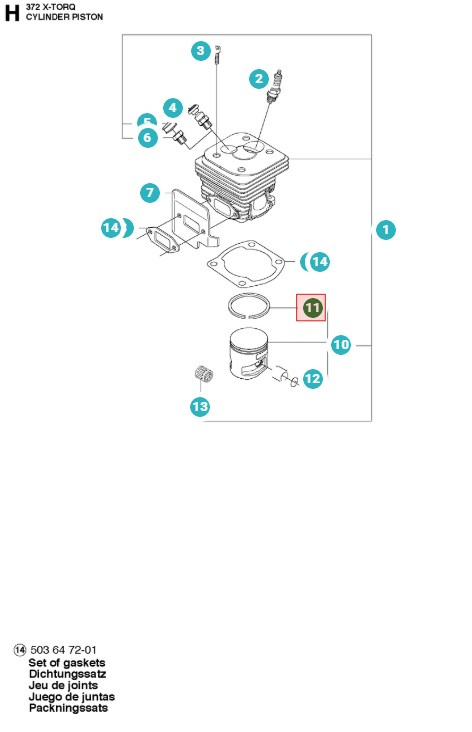 H 372 X-TORQ
CYLINDER PISTON

3
2
4
5
6
7
14
1
14
11
10
12
13

14 503 64 72-01
Set of gaskets
Dichtungssatz
Jeu de joints
Juego de juntas
Packningssats