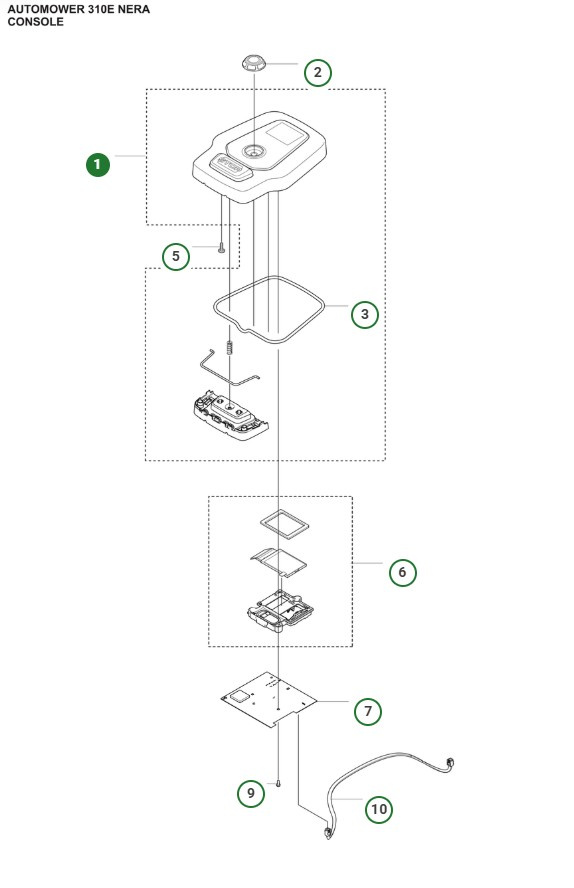 AUTOMOWER 310E NERA
CONSOLE

2
1
5
3
6
7
9
10