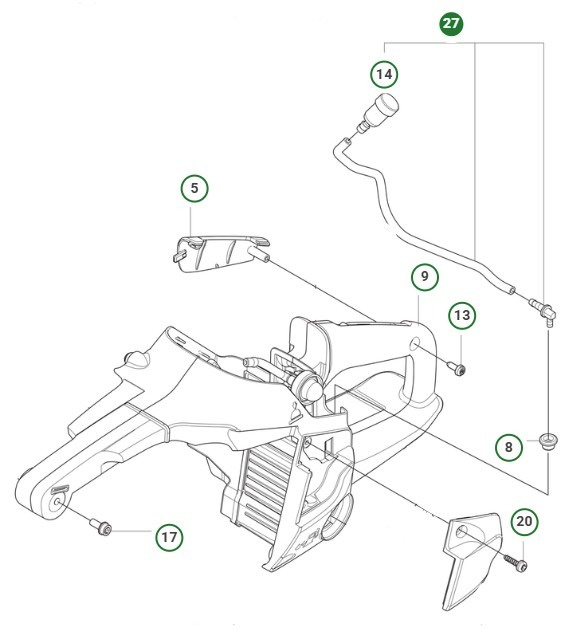 27
14
5
9
13
8
17
20