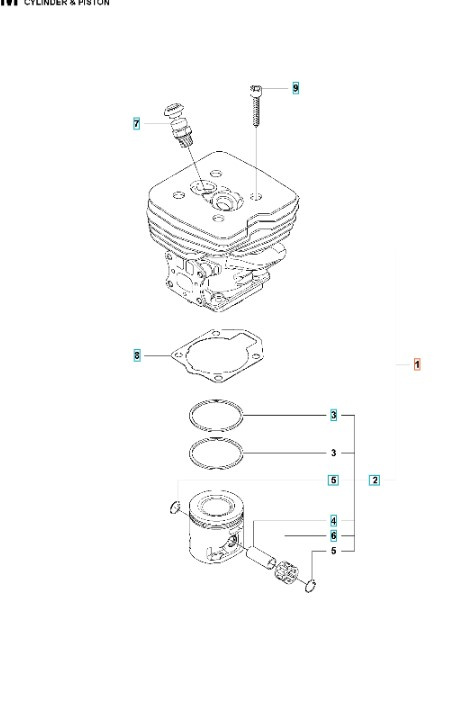 CYLINDER & PISTON

9
7
8
1
3
3
5
2
4
6
5