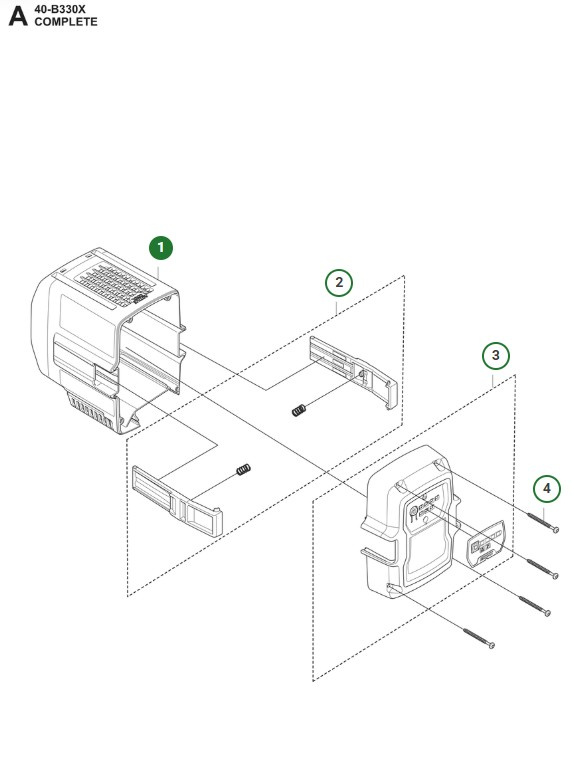 A 40-B330X COMPLETE

1

2

3

4