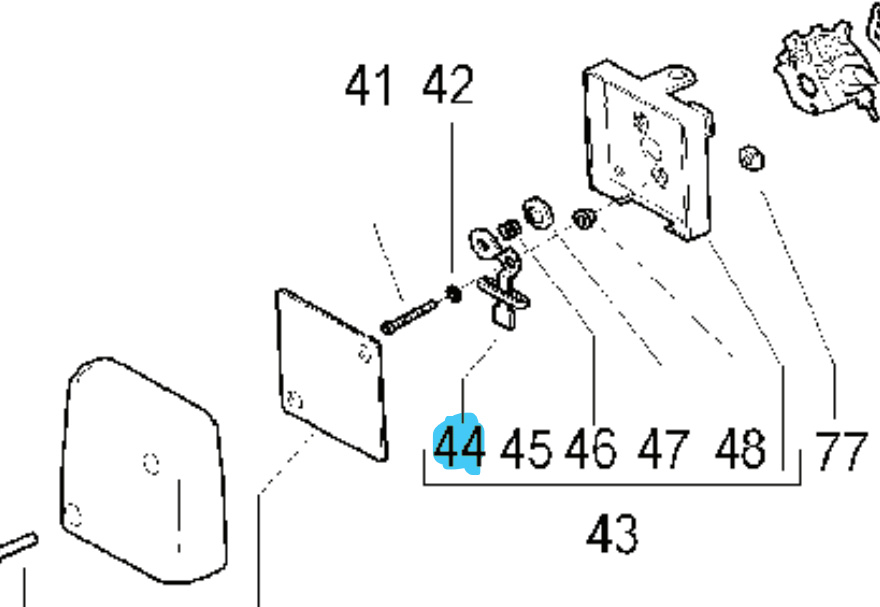 41 42
44 45 46 47 48 77
43