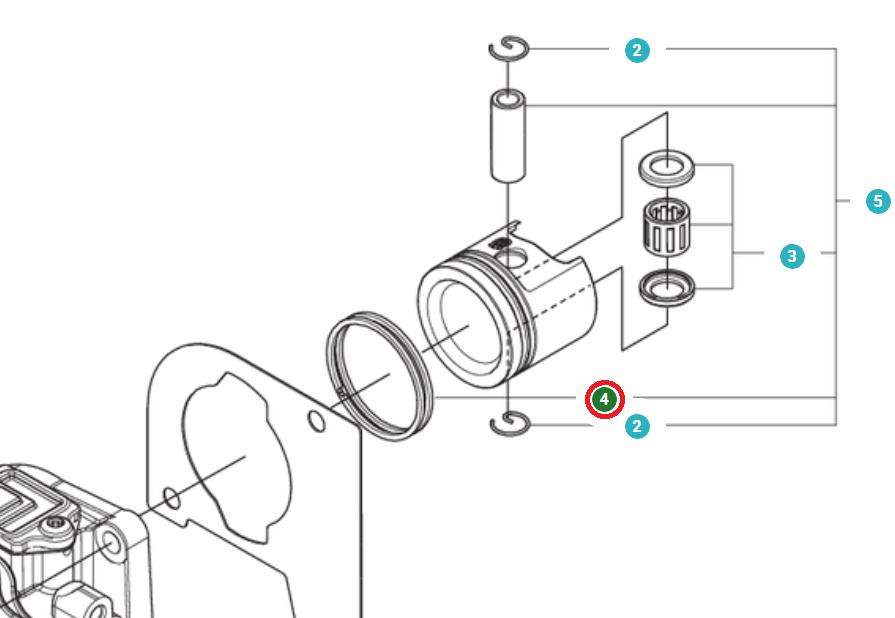 2
5
3
4
2