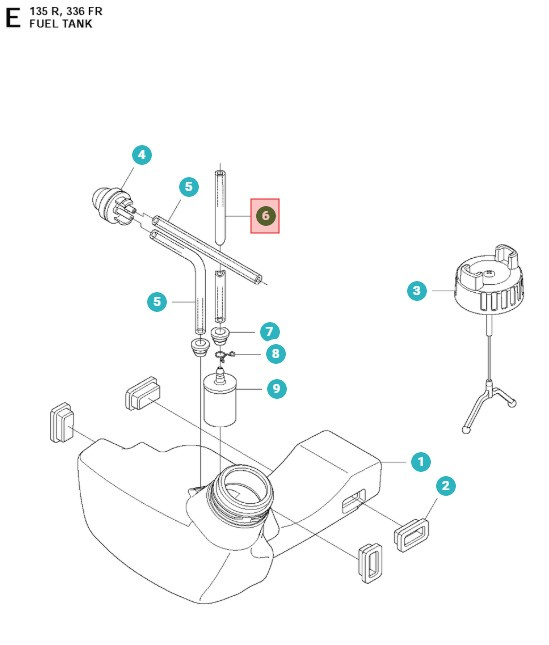 E 135 R, 336 FR
FUEL TANK

4
5
6
3
5
7
8
9
1
2