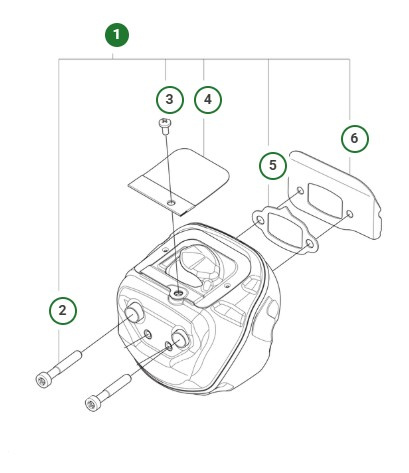 1
3
4
6
5
2