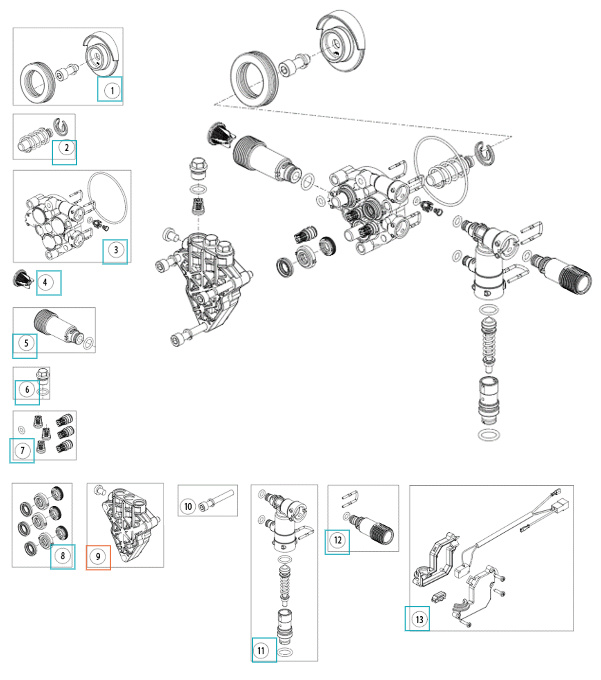 1
2
3
4
5
6
7
8
9
10
11
12
13