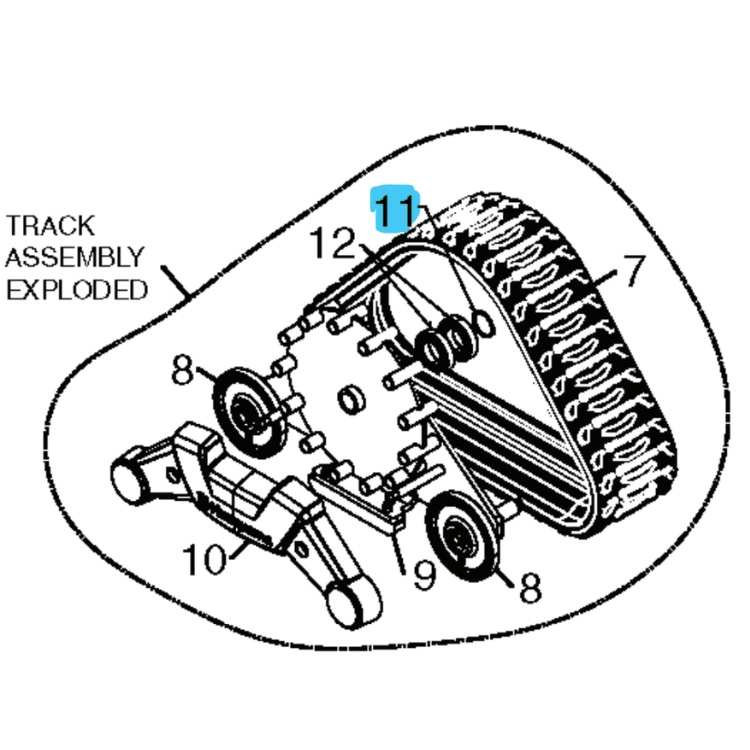 TRACK ASSEMBLY EXPLODED

11
12
7
8
10
9
8