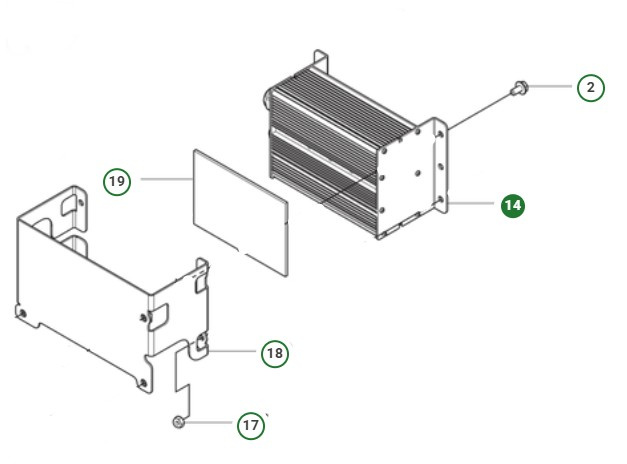 2
19
14
18
17