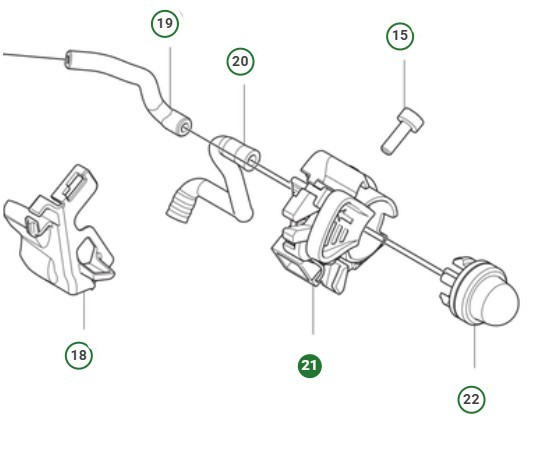 19
20
15
18
21
22