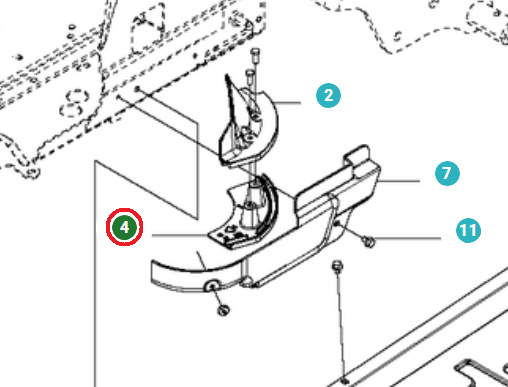 2
7
4
11