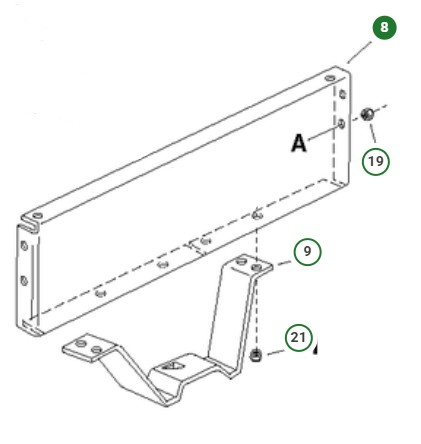 8
A
19
9
21