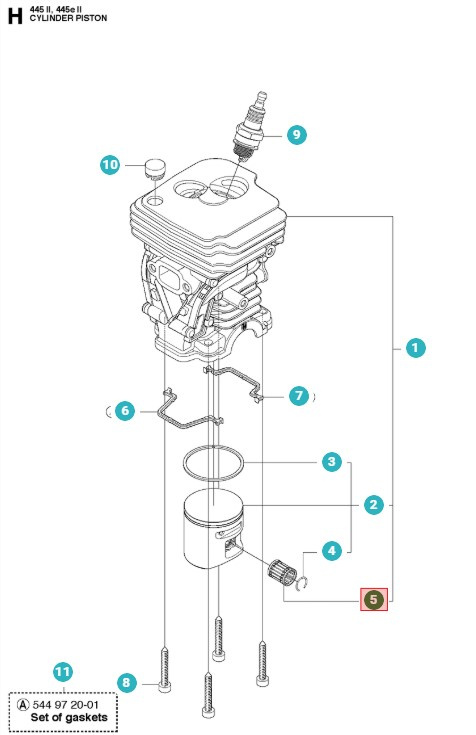 H
445 II, 445e II
CYLINDER PISTON

9
10
1
7
6
3
2
4
5
11
8
A 544 97 20-01
Set of gaskets