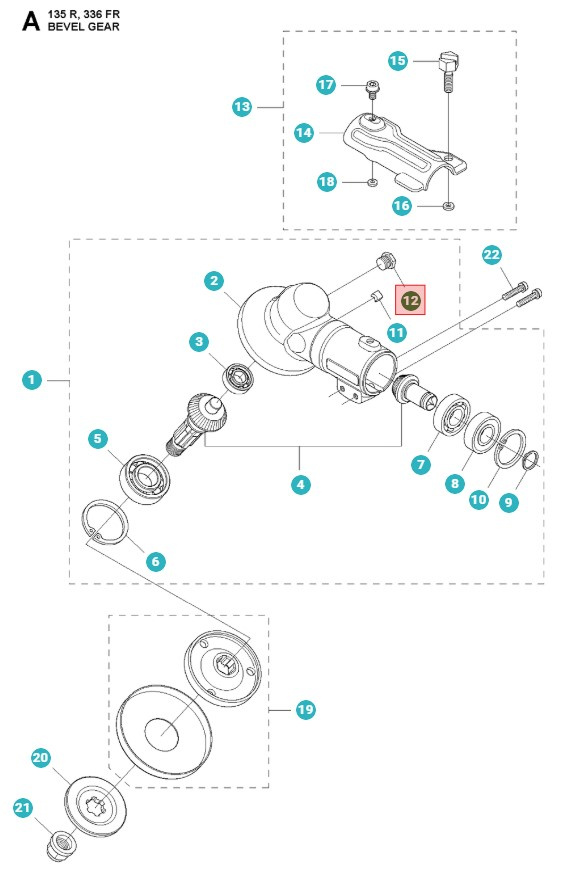 A 135 R, 336 FR
BEVEL GEAR

15
17
13
14
18
16
22
2
12
11
3
1
5
4
7
8
10
9
6
19
20
21