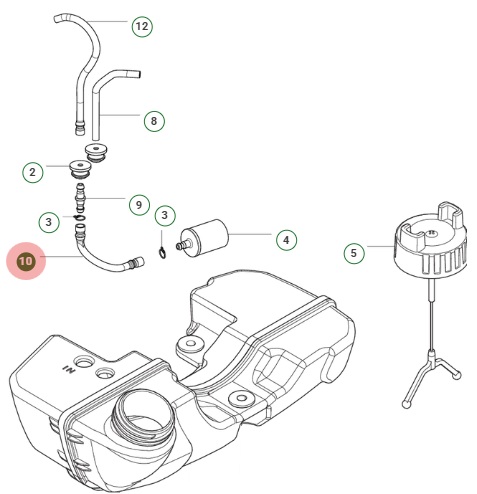 12
8
2
9
3
3
4
5
10
IN