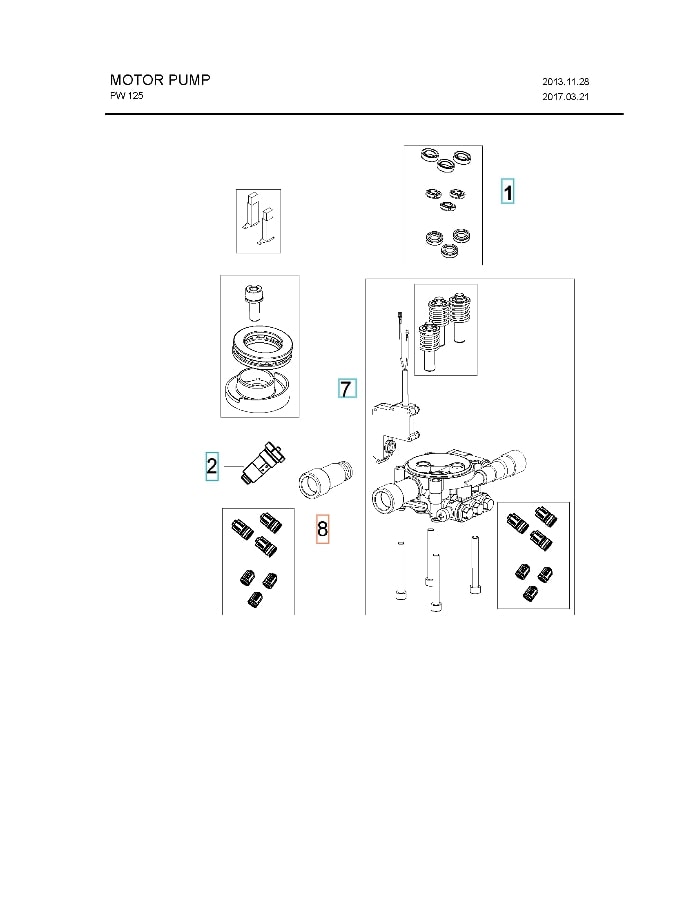 MOTOR PUMP
PW 125

2013.11.28
2017.03.21

1

7

2

8