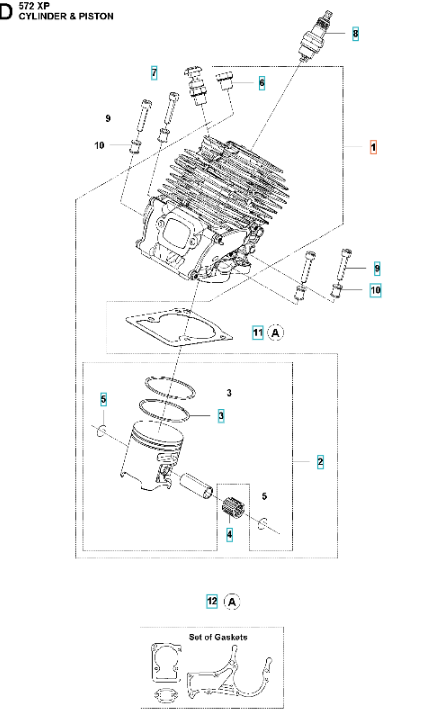 D
572 XP
CYLINDER & PISTON

8
7
6
9
10
1
9
10
11 A
3
5
3
2
5
4
12 A
Set of Gaskets