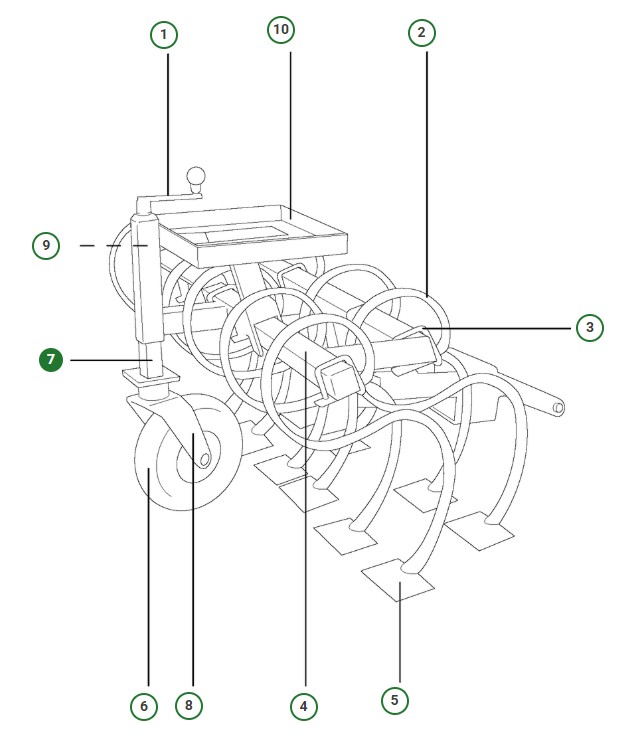 1
10
2
9
3
7
6
8
4
5