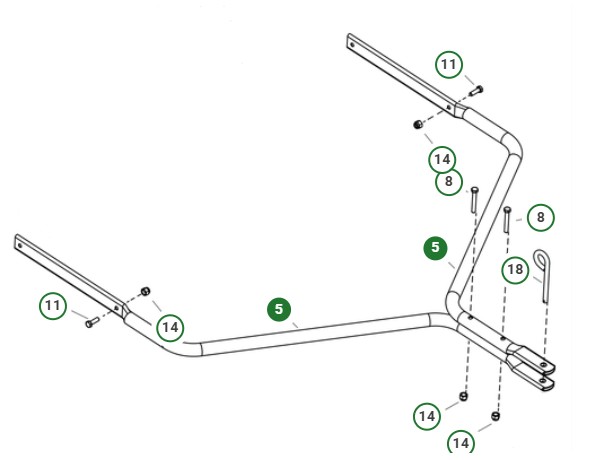 11
14
8
8
5
18
11
14
5
14
14