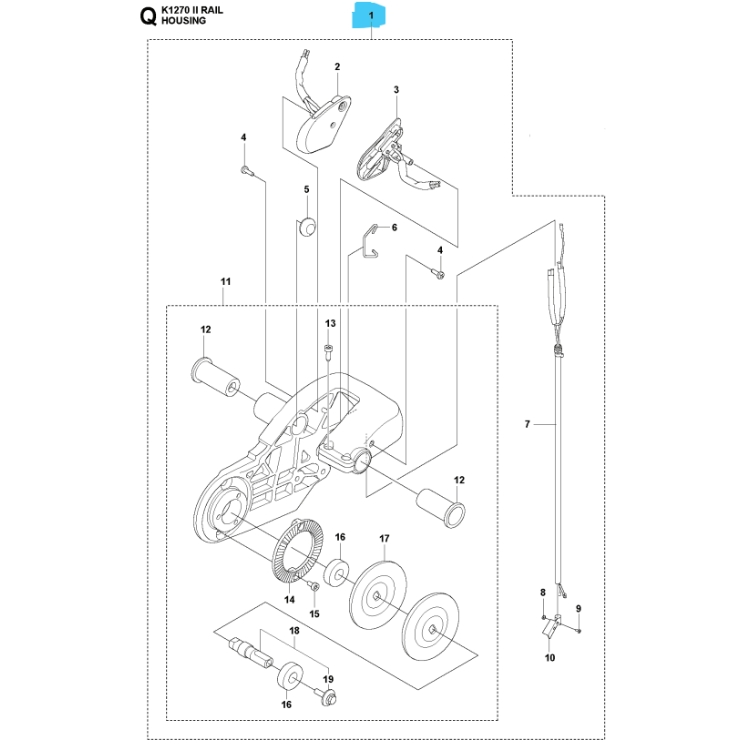 Q K1270 II RAIL HOUSING

1

2

3

4

5

6

4

11

12

13

7

12

16

17

14

15

8

9

10

18

19

16