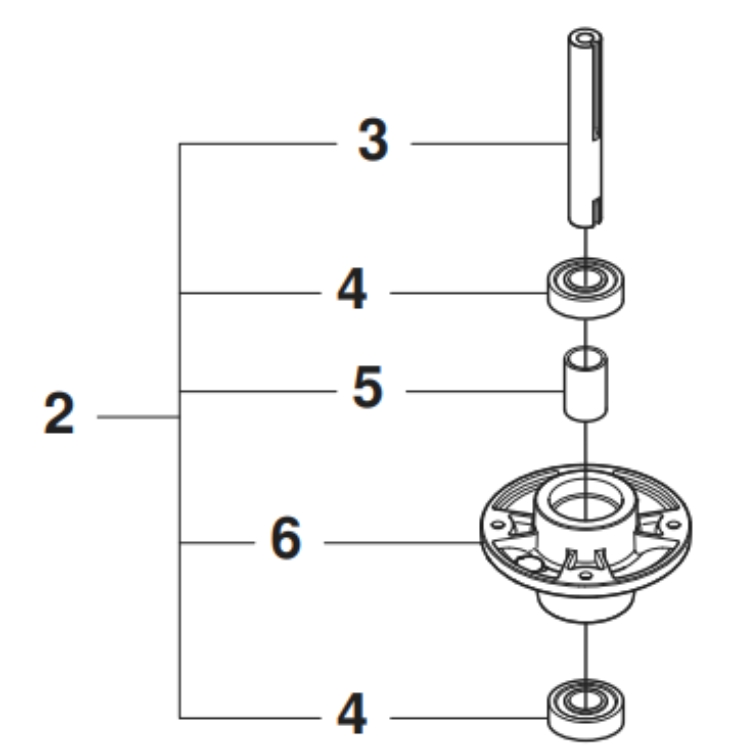 3
4
5
2
6
4