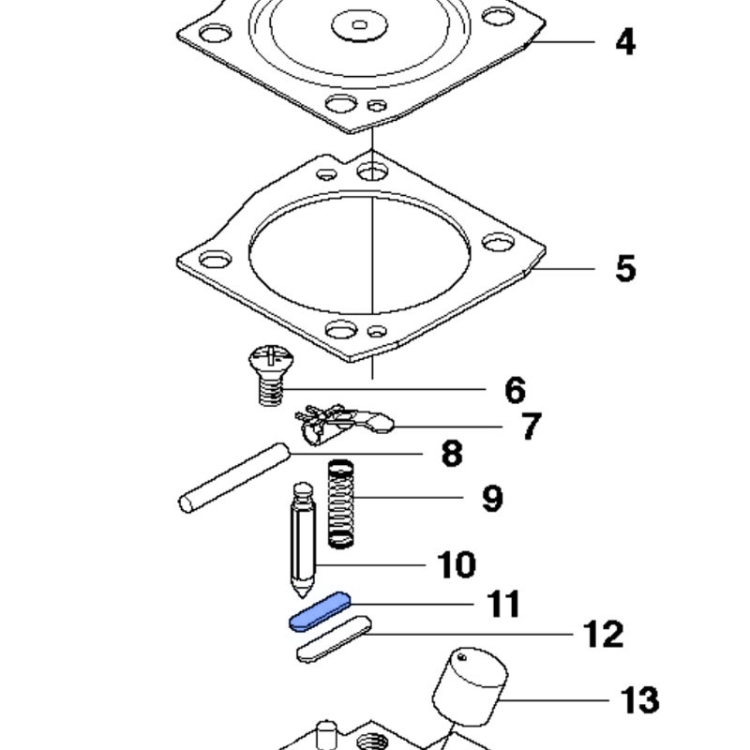 4
5
6
7
8
9
10
11
12
13