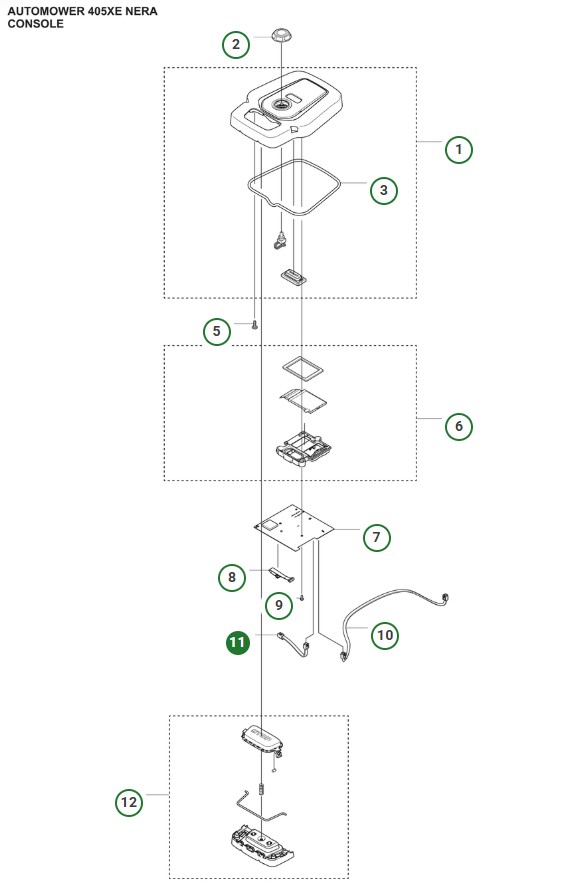 AUTOMOWER 405XE NERA
CONSOLE

2
1
3
5
6
7
8
9
10
11
12