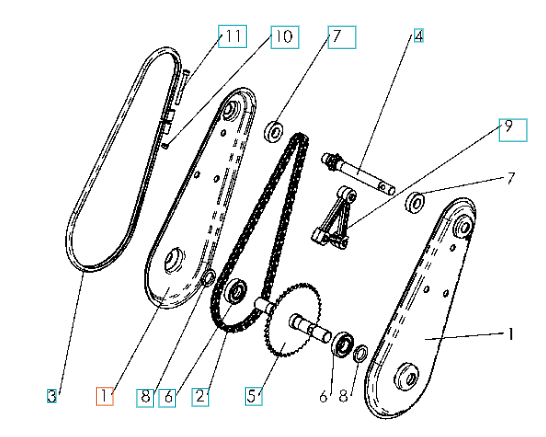 11
10
7
4
9
7
1
3
1
8
6
2
5
6
8