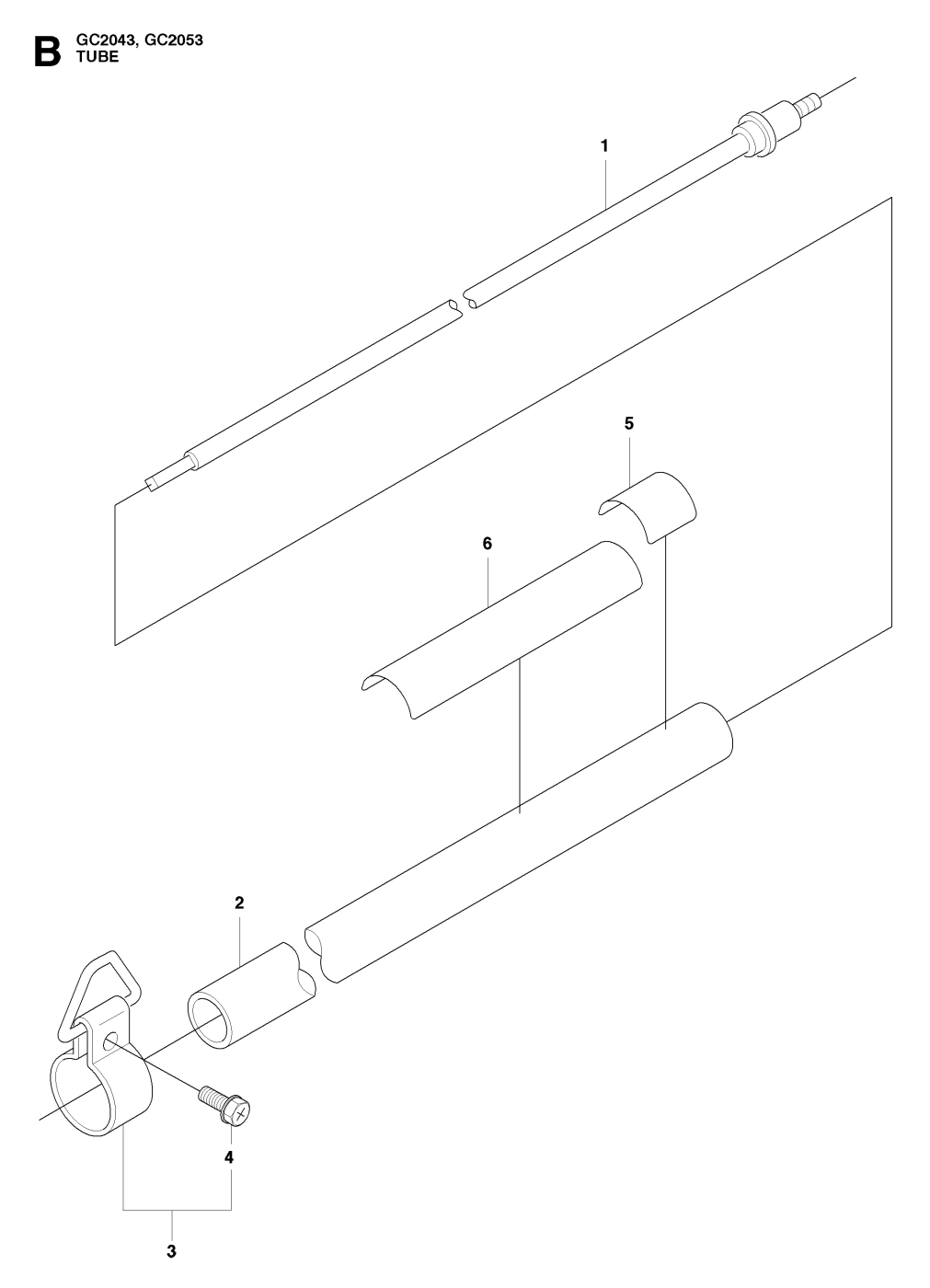 B GC2043, GC2053
TUBE

1

5

6

2

4

3