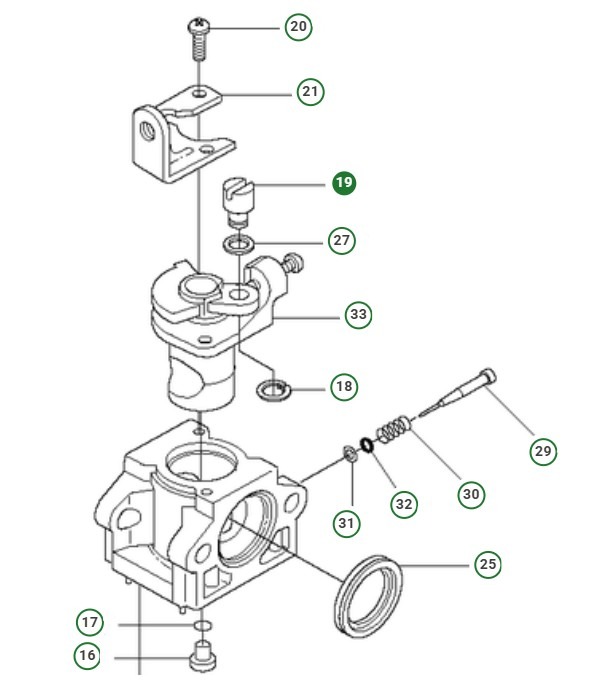 20
21
19
27
33
18
29
30
32
31
25
17
16