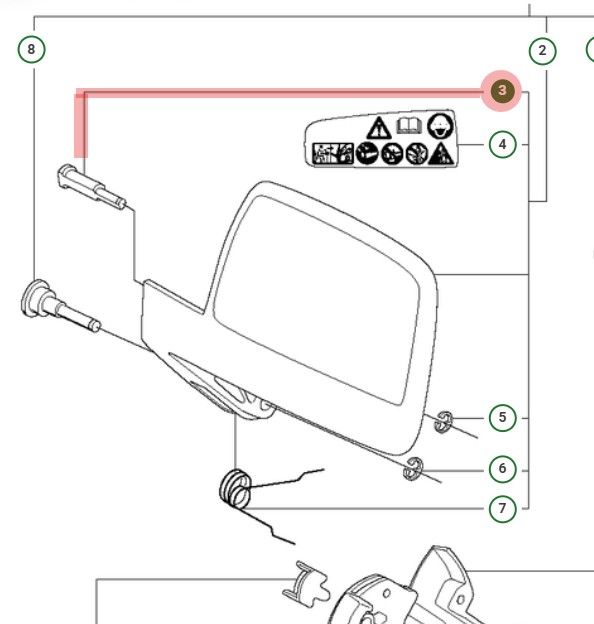 8
2
3
4
5
6
7