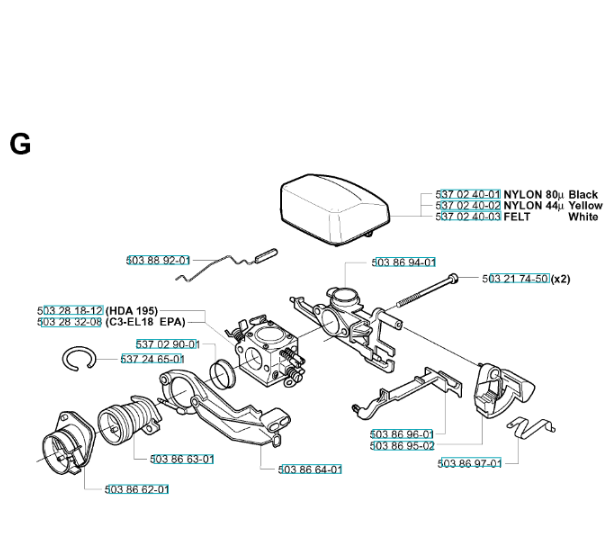 G

537 02 40-01 NYLON 80µ Black
537 02 40-02 NYLON 44µ Yellow
537 02 40-03 FELT White

503 88 92-01

503 86 94-01

503 21 74-50 (x2)

503 28 18-12 (HDA 195)
503 28 32-08 (C3-EL18 EPA)

537 02 90-01

537 24 65-01

503 86 96-01
503 86 95-02

503 86 97-01

503 86 63-01

503 86 64-01

503 86 62-01