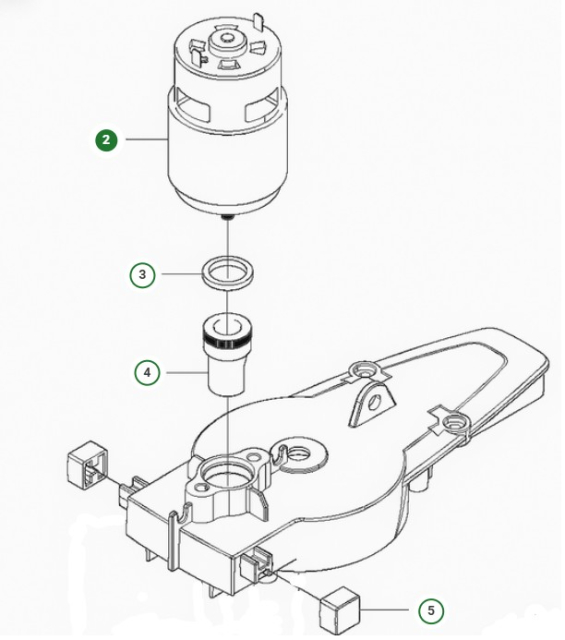 2
3
4
5