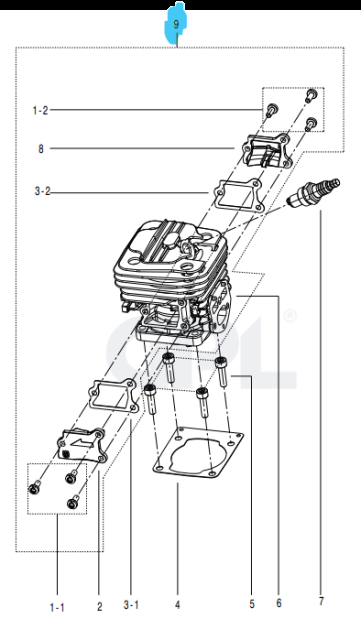 9

1-2

8

3-2

OPL ®

1-1 2 3-1 4 5 6 7