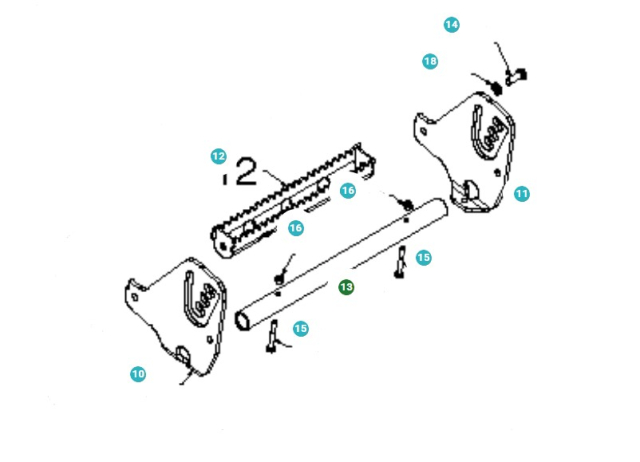 14
18
12
12
16
11
16
15
13
15
10