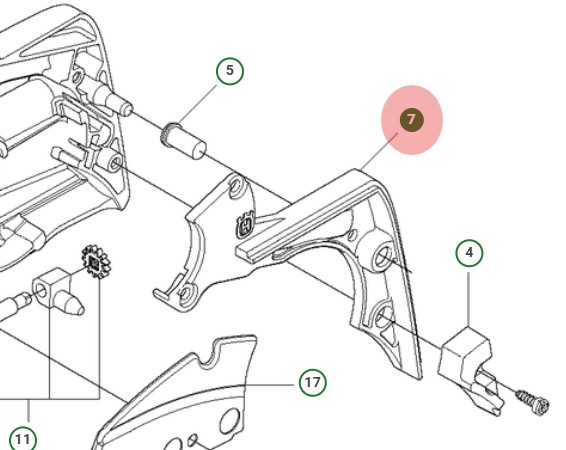 5
7
4
17
11