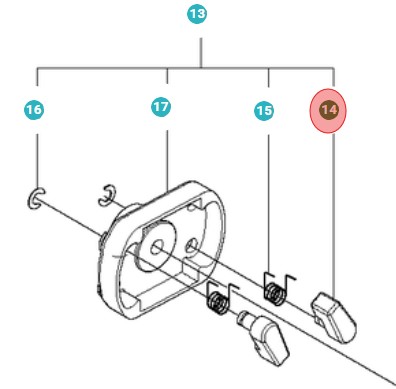 13

16

17

15

14