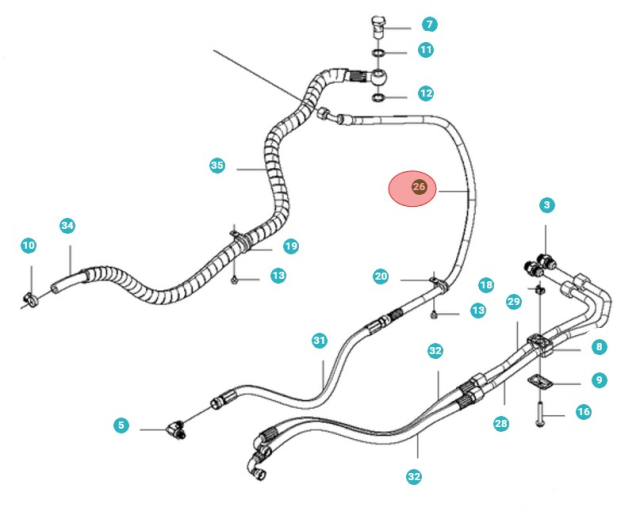 7
11
12
35
26
3
34
10
19
13
20
18
13
29
31
32
8
9
5
28
16
32