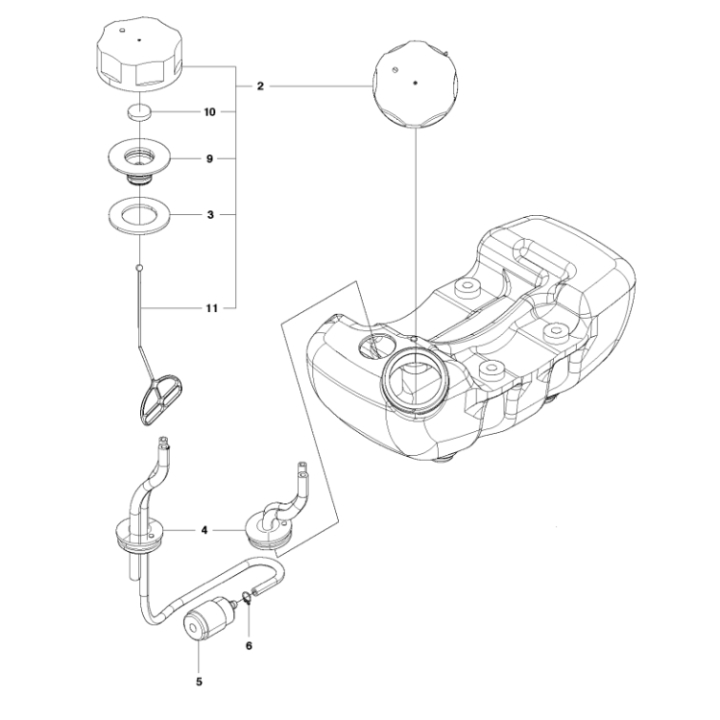 2
10
9
3
11
4
6
5