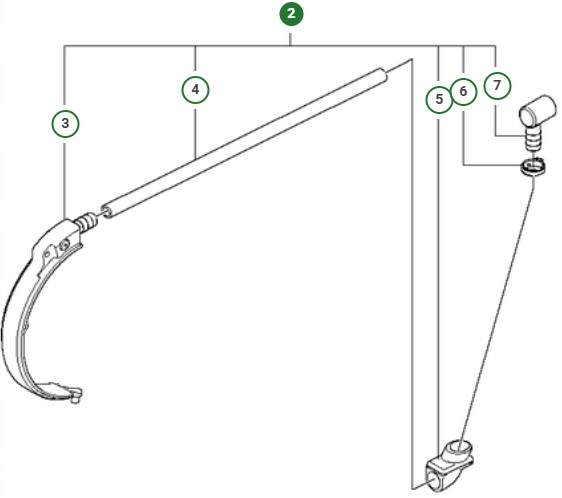 2
3
4
5
6
7