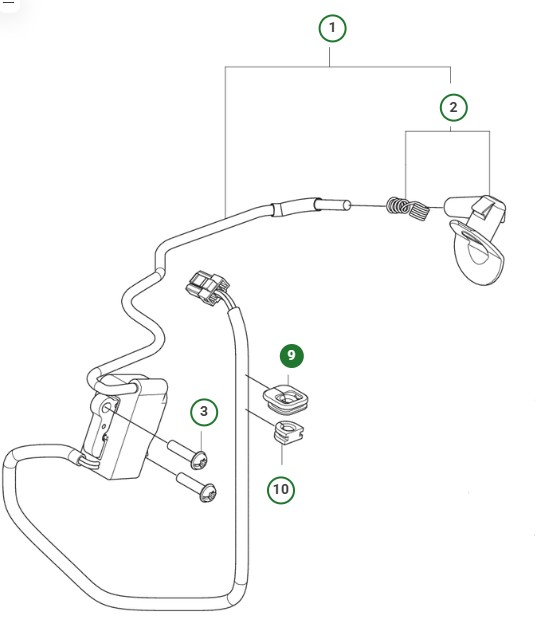 1
2
9
3
10